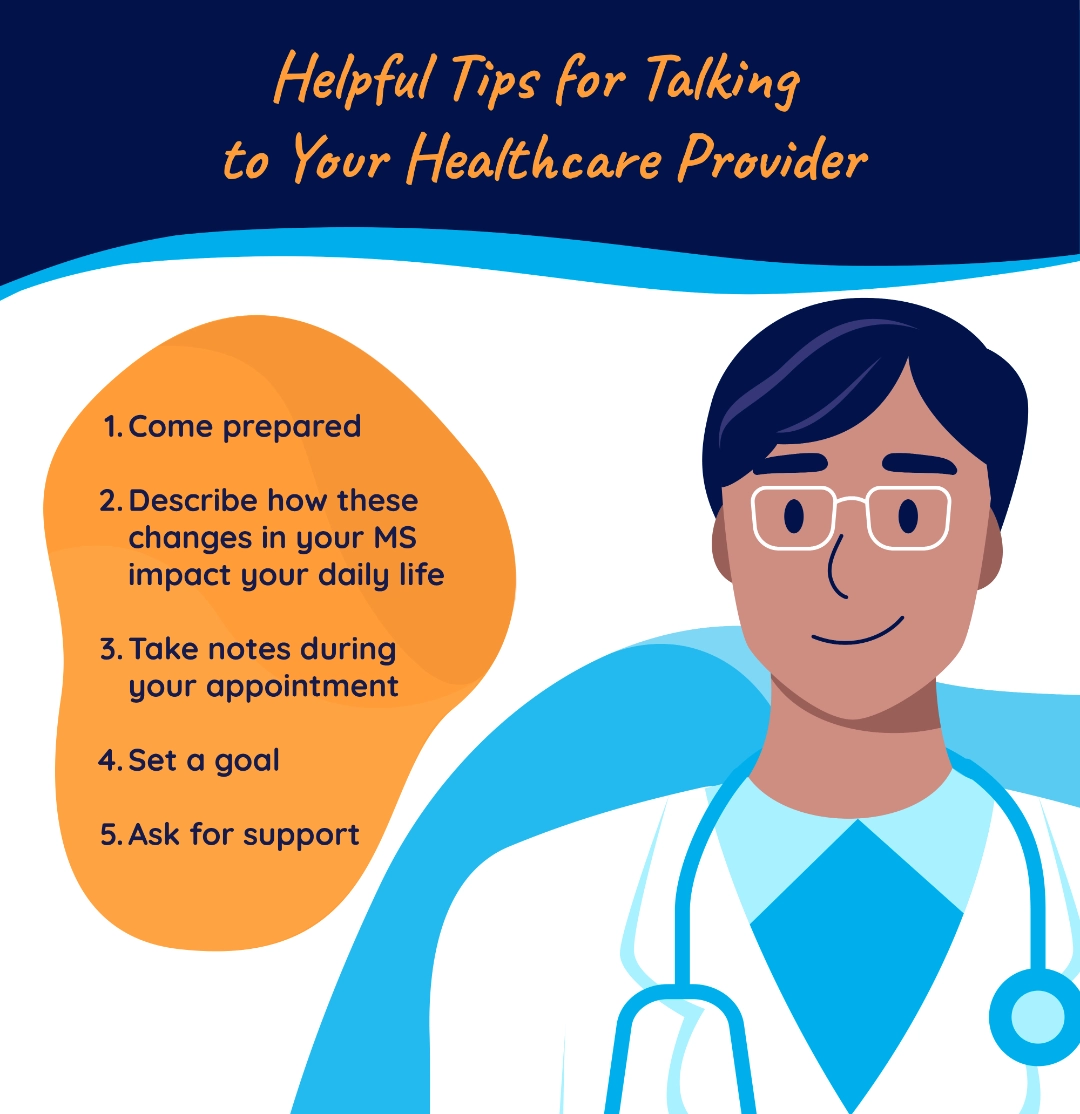 Helpful Tips for Talking to Your Healthcare Provider

1. Come prepared

2. Describe how these changes in your MS impact your daily life

3. Take notes during your appointment

4. Set a goal

5. Ask for support